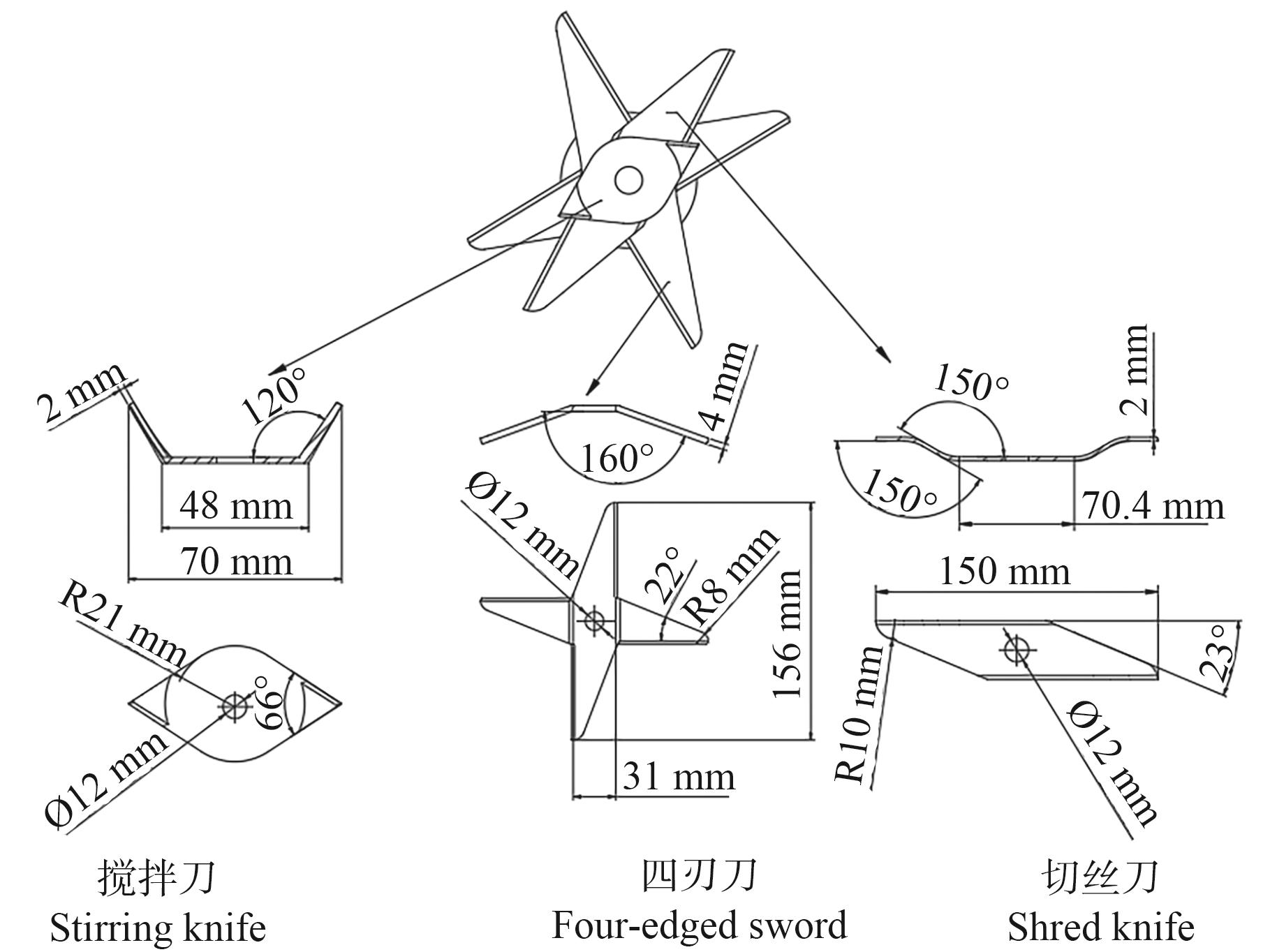 2 mm
120°
48 mm
70 mm
R21 mm
66°
Ø12 mm
搅拌刀
Stirring knife

4 mm
160°
Ø12 mm
22°
R8 mm
156 mm
31 mm
四刃刀
Four-edged sword

150°
2 mm
150°
70.4 mm
150 mm
23°
R10 mm
Ø12 mm
切丝刀
Shred knife